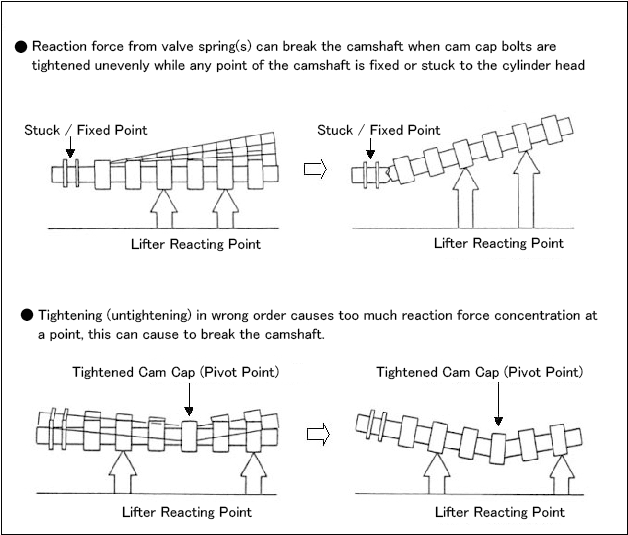 ● Reaction force from valve spring(s) can break the camshaft when cam cap bolts are tightened unevenly while any point of the camshaft is fixed or stuck to the cylinder head

Stuck / Fixed Point

Lifter Reacting Point

Stuck / Fixed Point

Lifter Reacting Point

● Tightening (untightening) in wrong order causes too much reaction force concentration at a point, this can cause to break the camshaft.

Tightened Cam Cap (Pivot Point)

Lifter Reacting Point

Tightened Cam Cap (Pivot Point)

Lifter Reacting Point