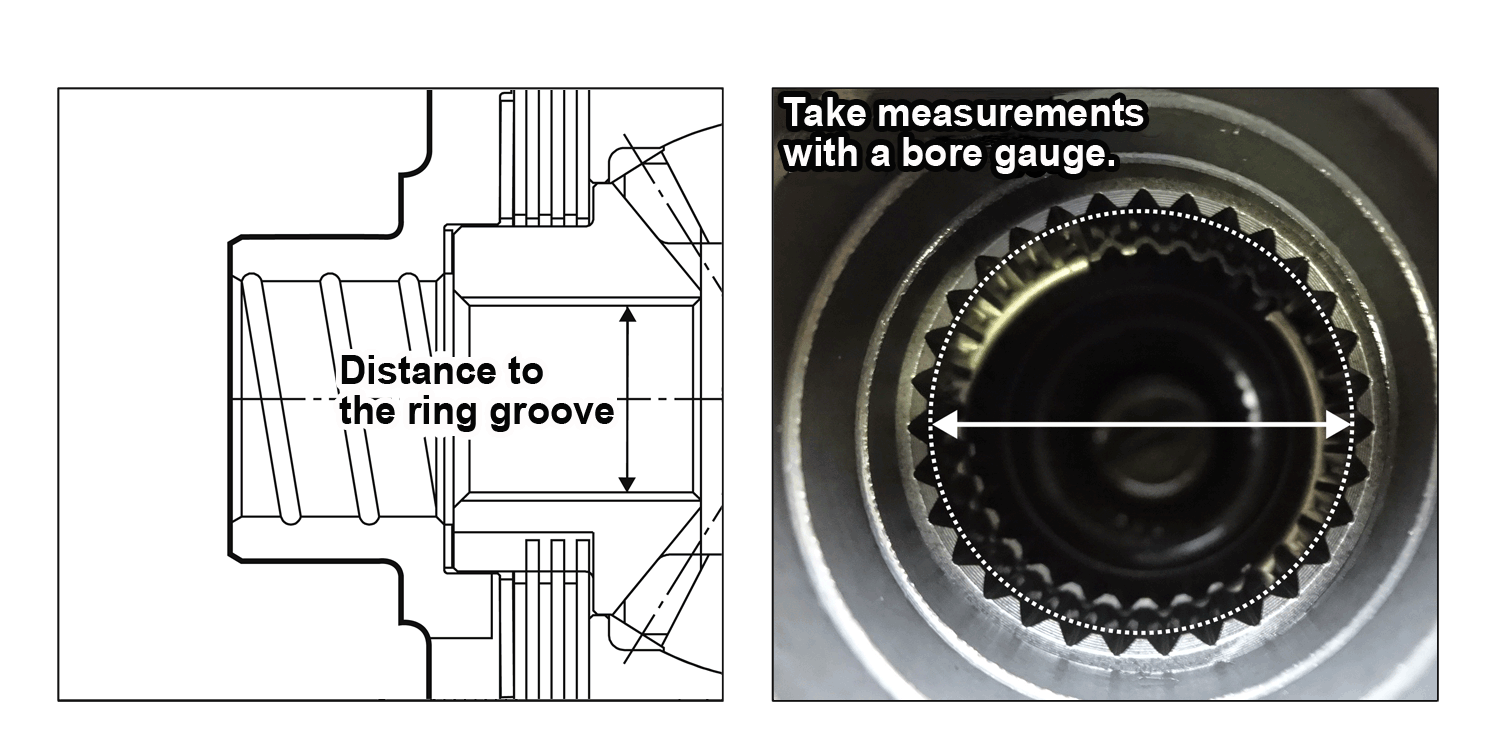 Distance to the ring groove

Take measurements with a bore gauge.