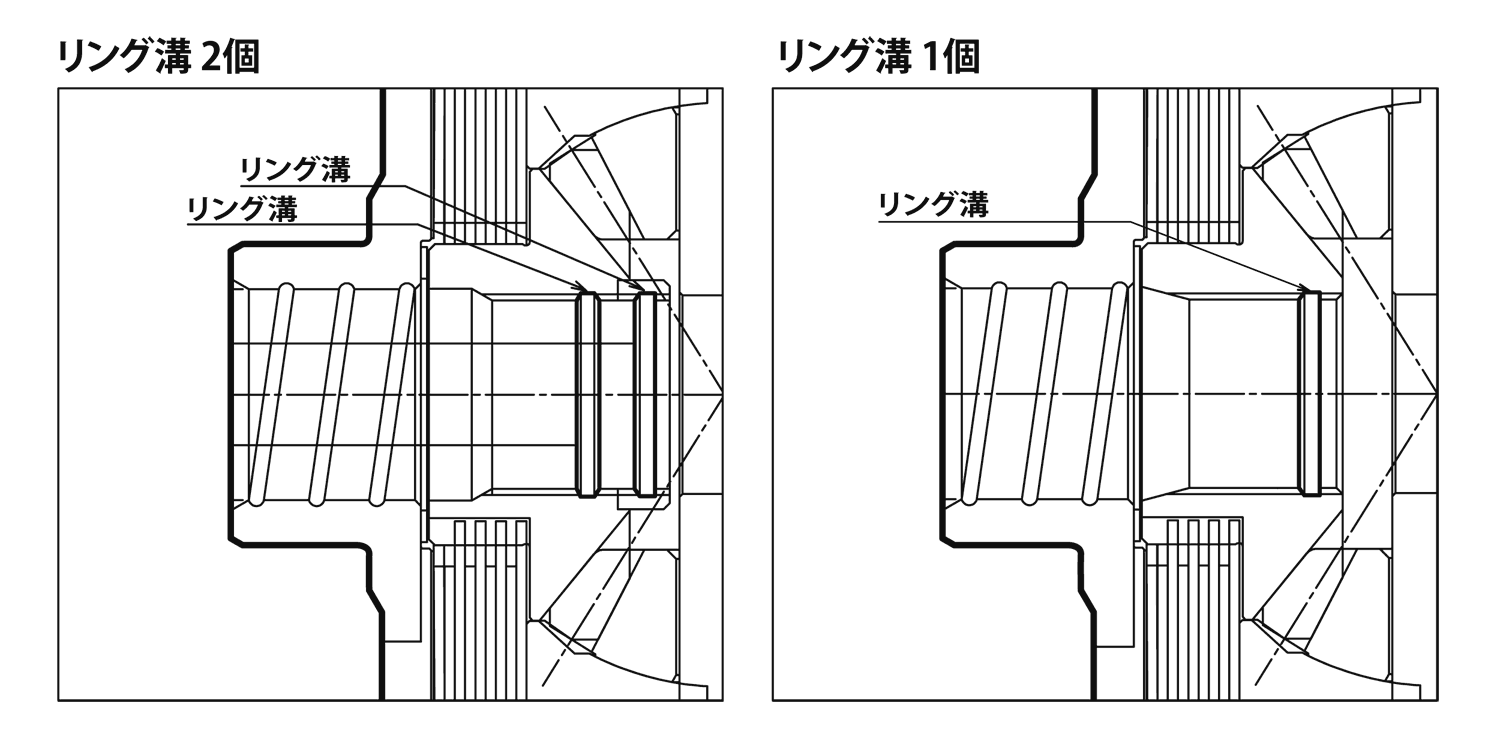 リング溝 2個

リング溝
リング溝

リング溝 1個

リング溝