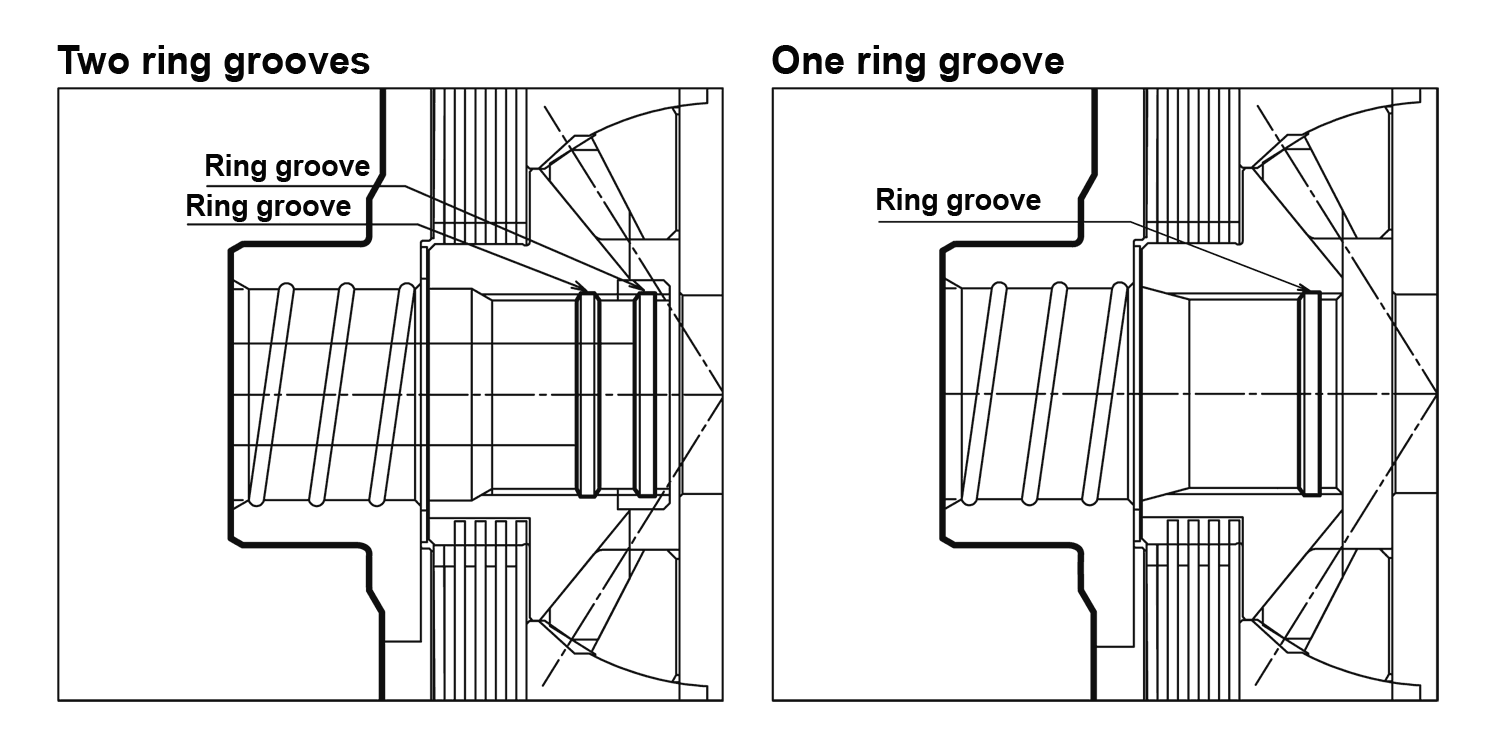 Two ring grooves

Ring groove
Ring groove

One ring groove

Ring groove