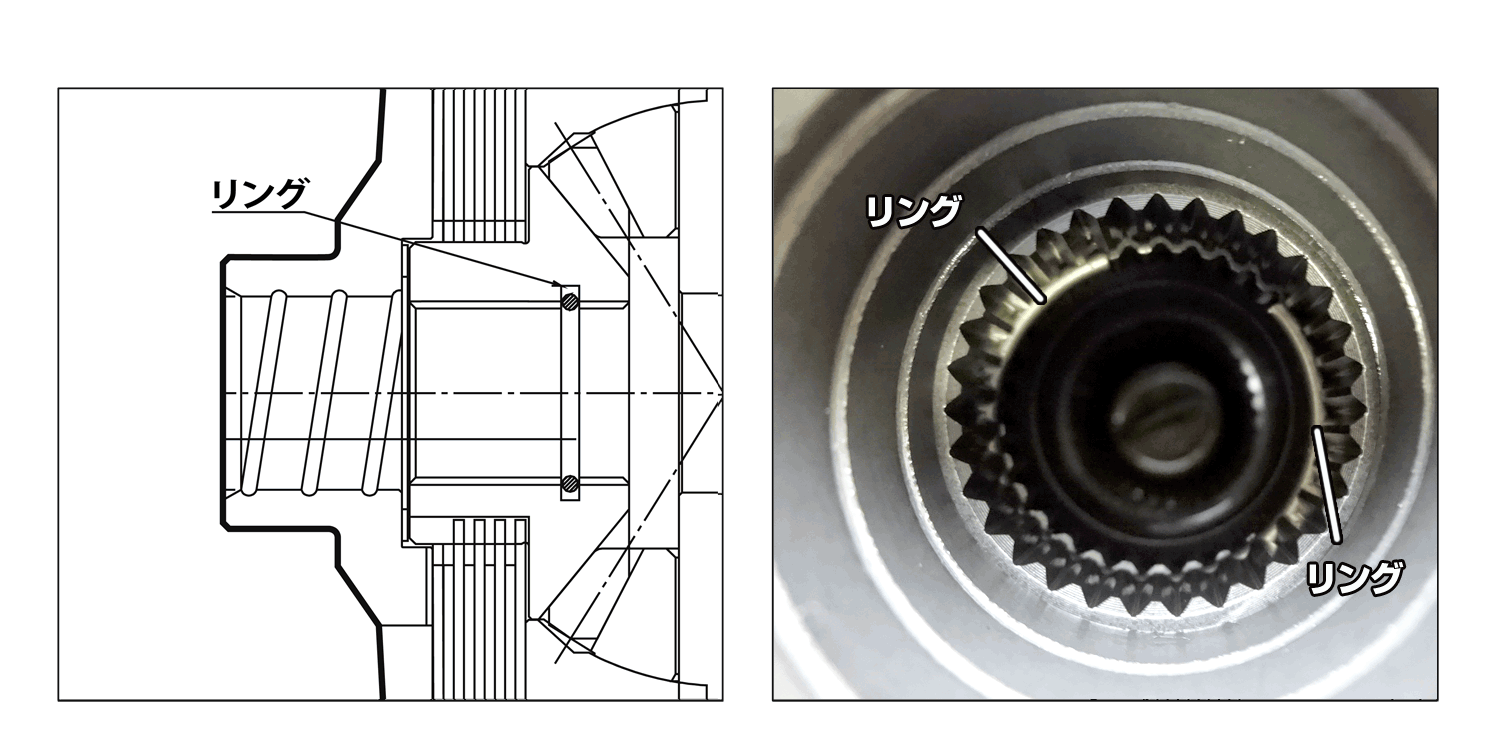 リング

リング

リング