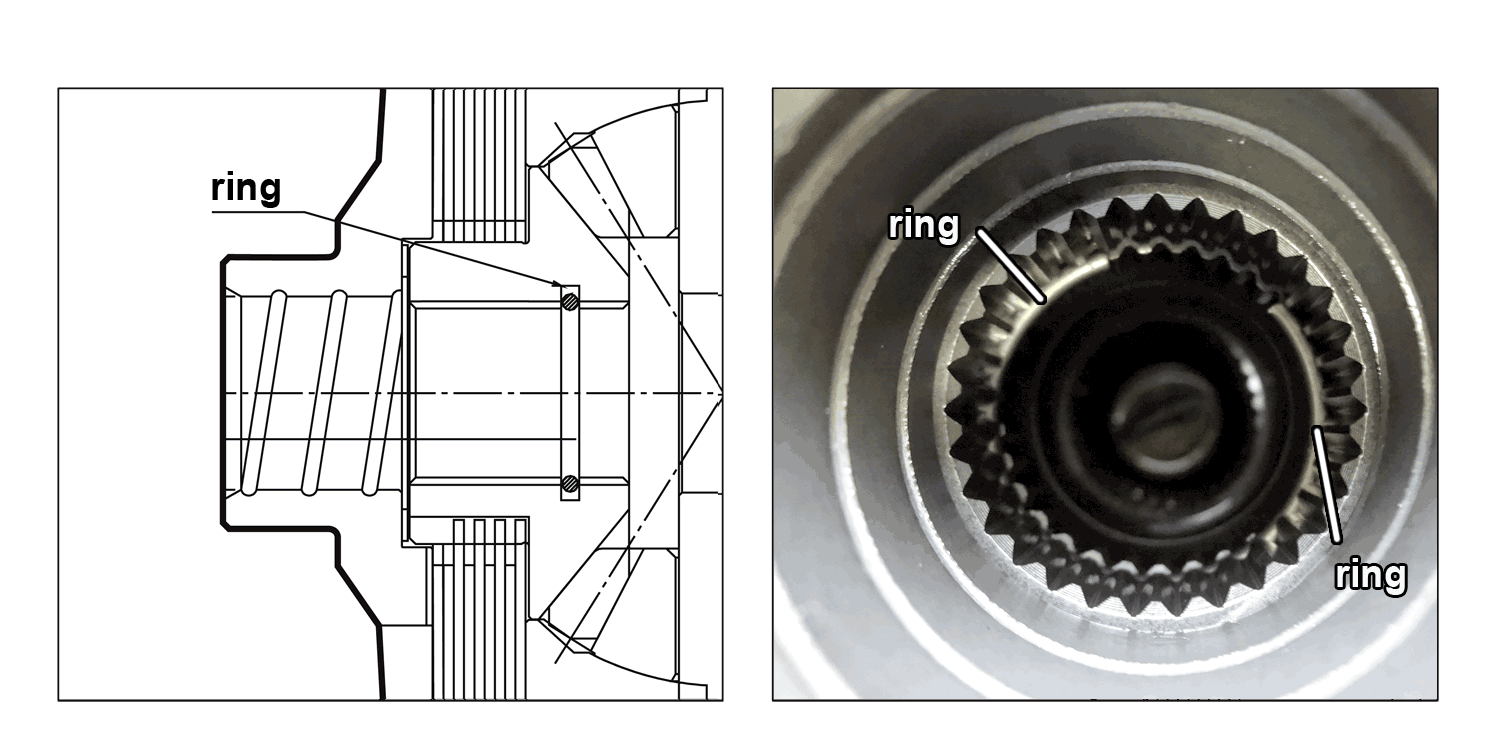 ring

ring

ring