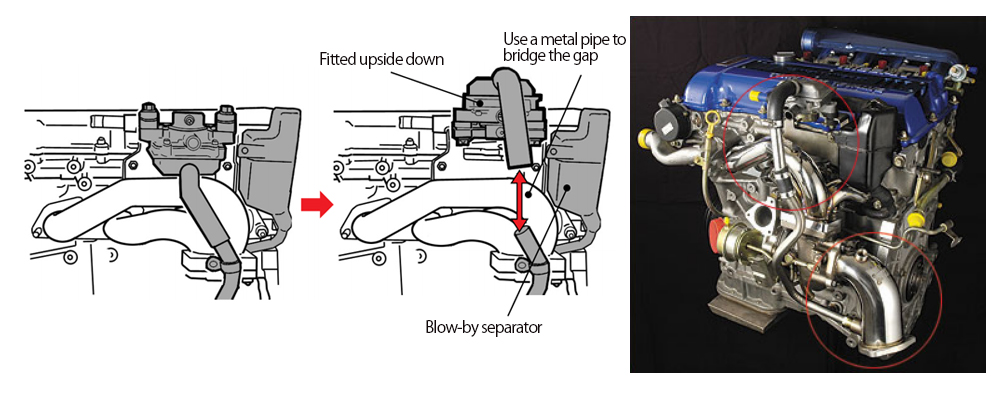 Fitted upside down

Use a metal pipe to bridge the gap

Blow-by separator